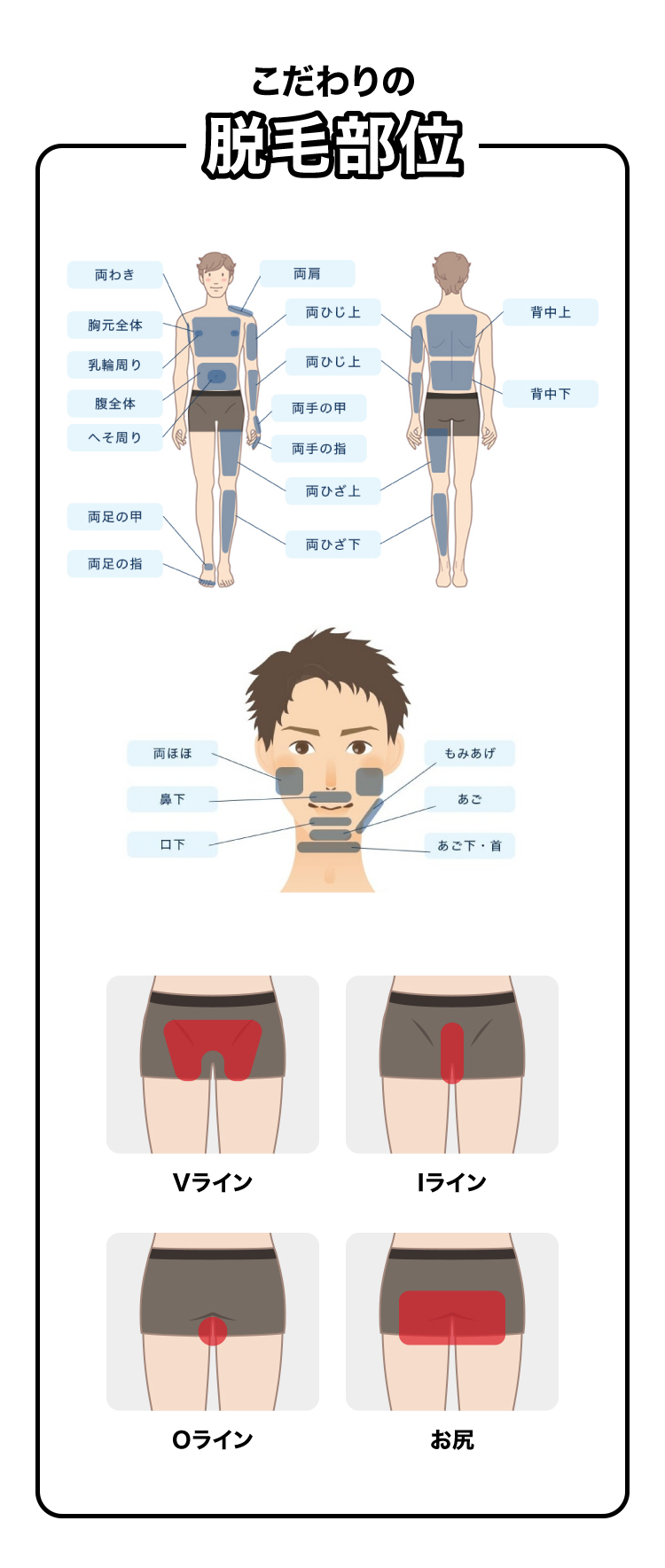 こだわりの
脱毛部位

両わき
胸元全体
乳輪周り
腹全体
へそ周り
両足の甲
両足の指
両肩
両ひじ上
両ひじ上
両手の甲
両手の指
両ひざ上
両ひざ下
背中上
背中下

両ほほ
鼻下
口下
もみあげ
あご
あご下・首

Vライン
Iライン
Oライン
お尻